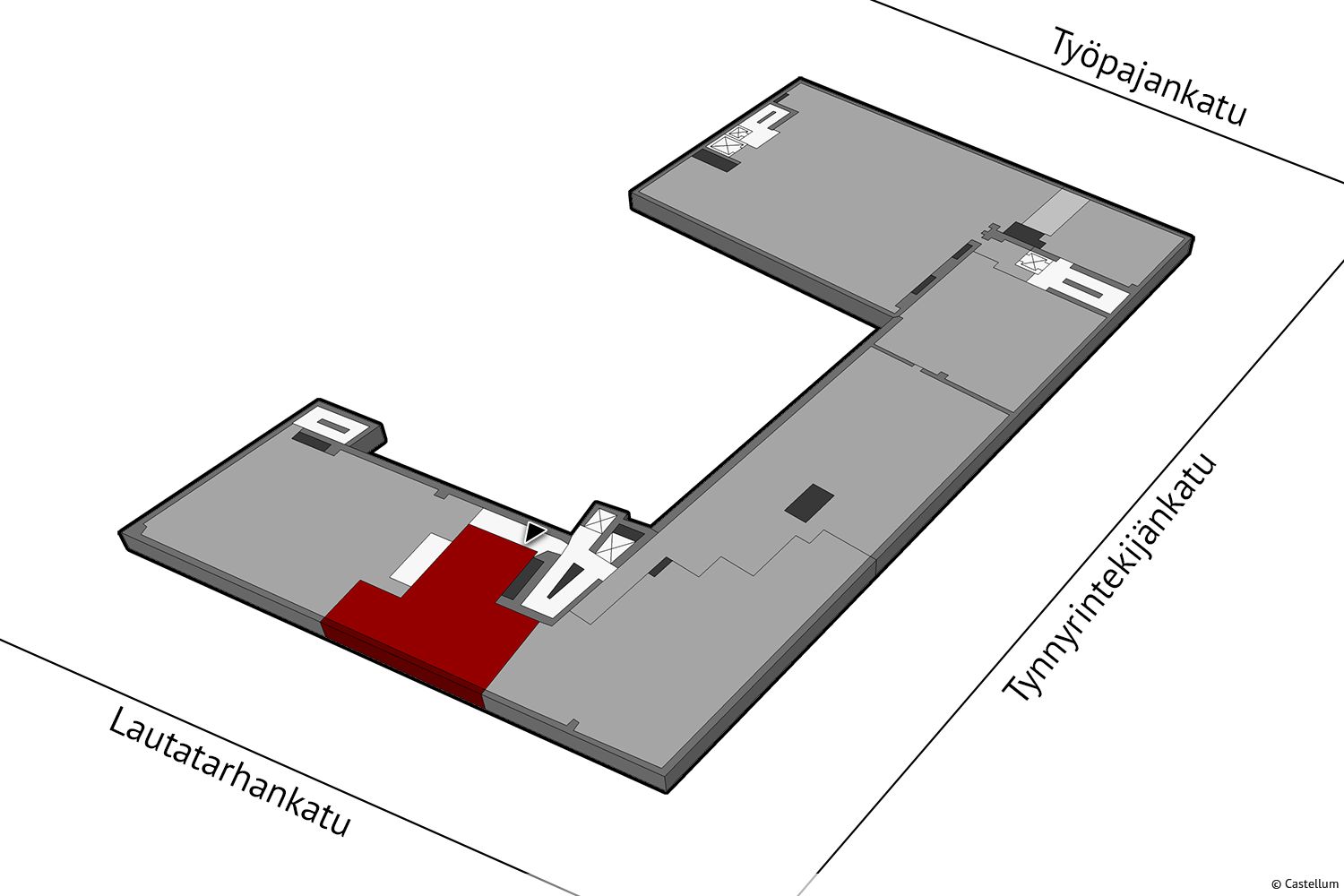 Työpajankatu

Tynnyrintekijänkatu

Lautatarhankatu

© Castellum