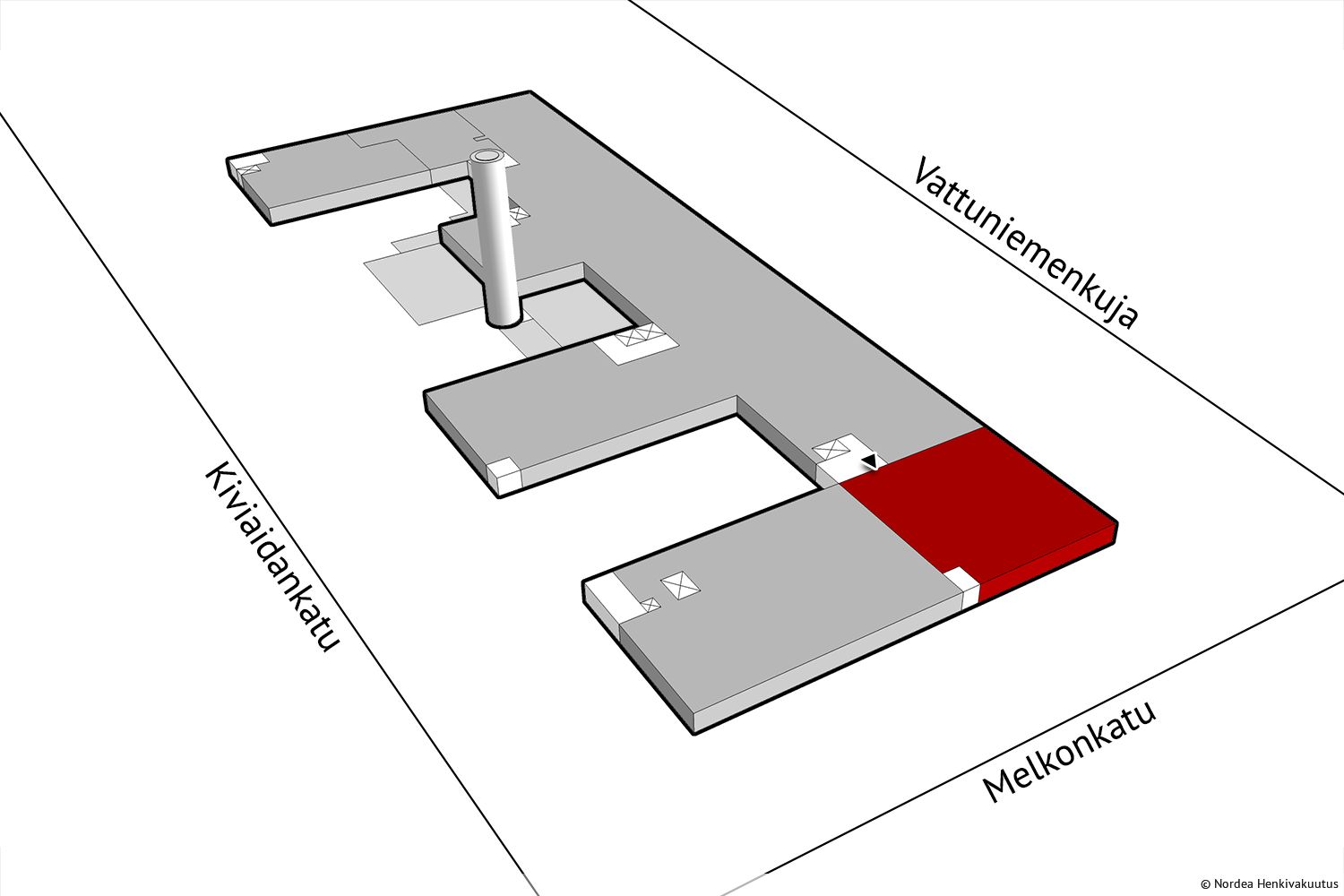 Vattuniemenkuja

Kiviaidankatu

Melkonkatu

© Nordea Henkivakuutus