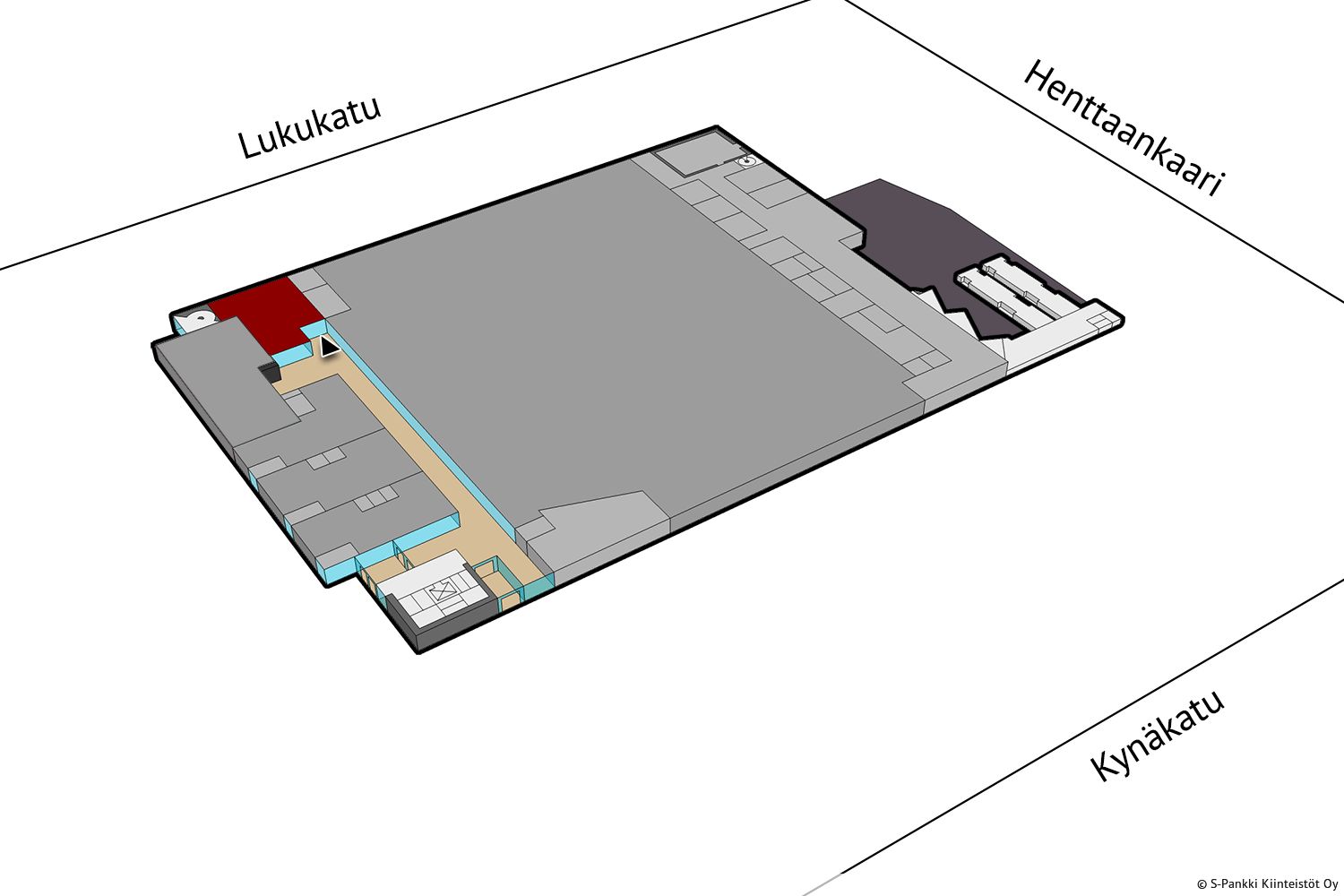 Lukukatu

Henttaankaari

Kynäkatu

© S-Pankki Kiinteistöt Oy