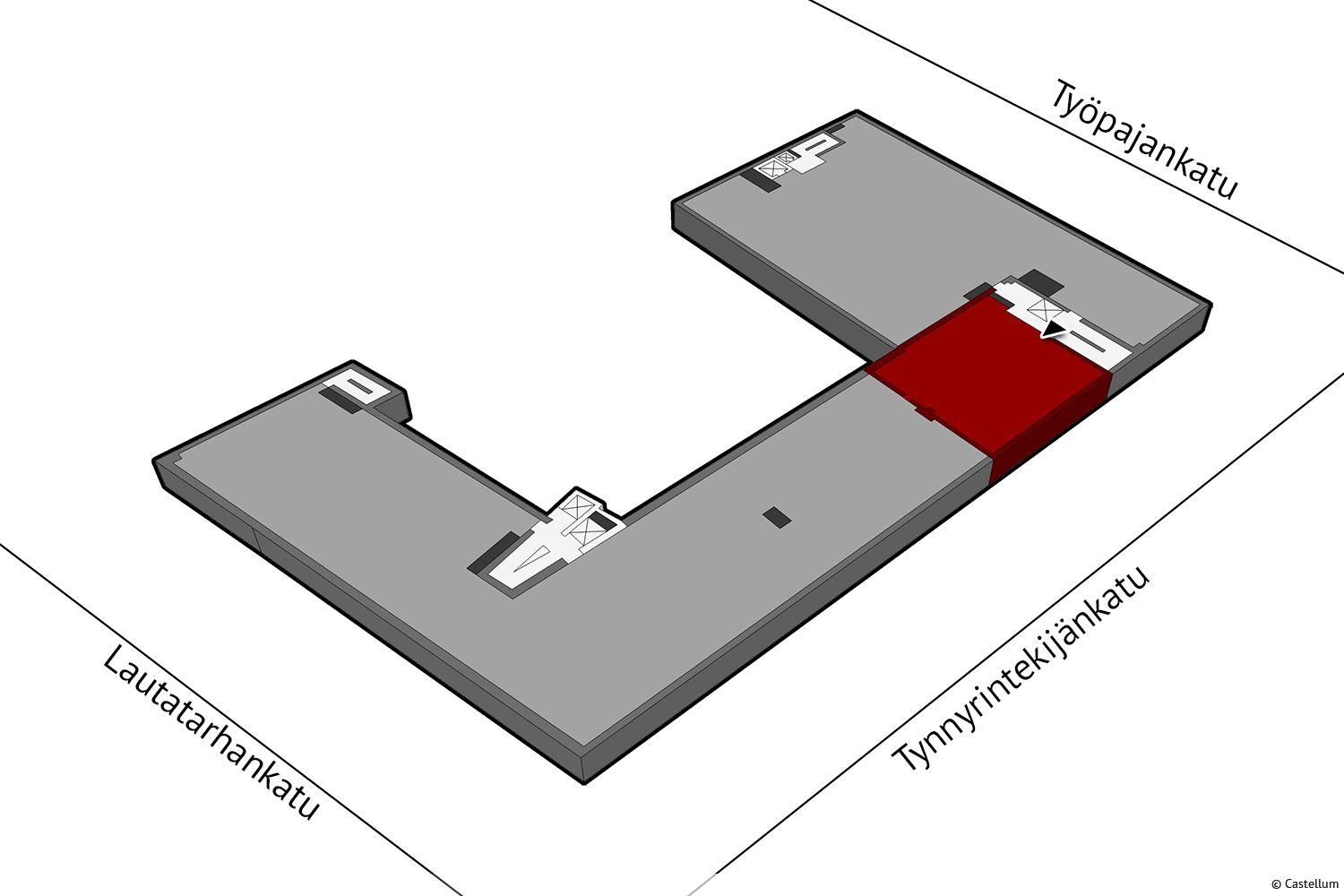 Työpajankatu

Lautatarhankatu

Tynnyrintekijänkatu

© Castellum