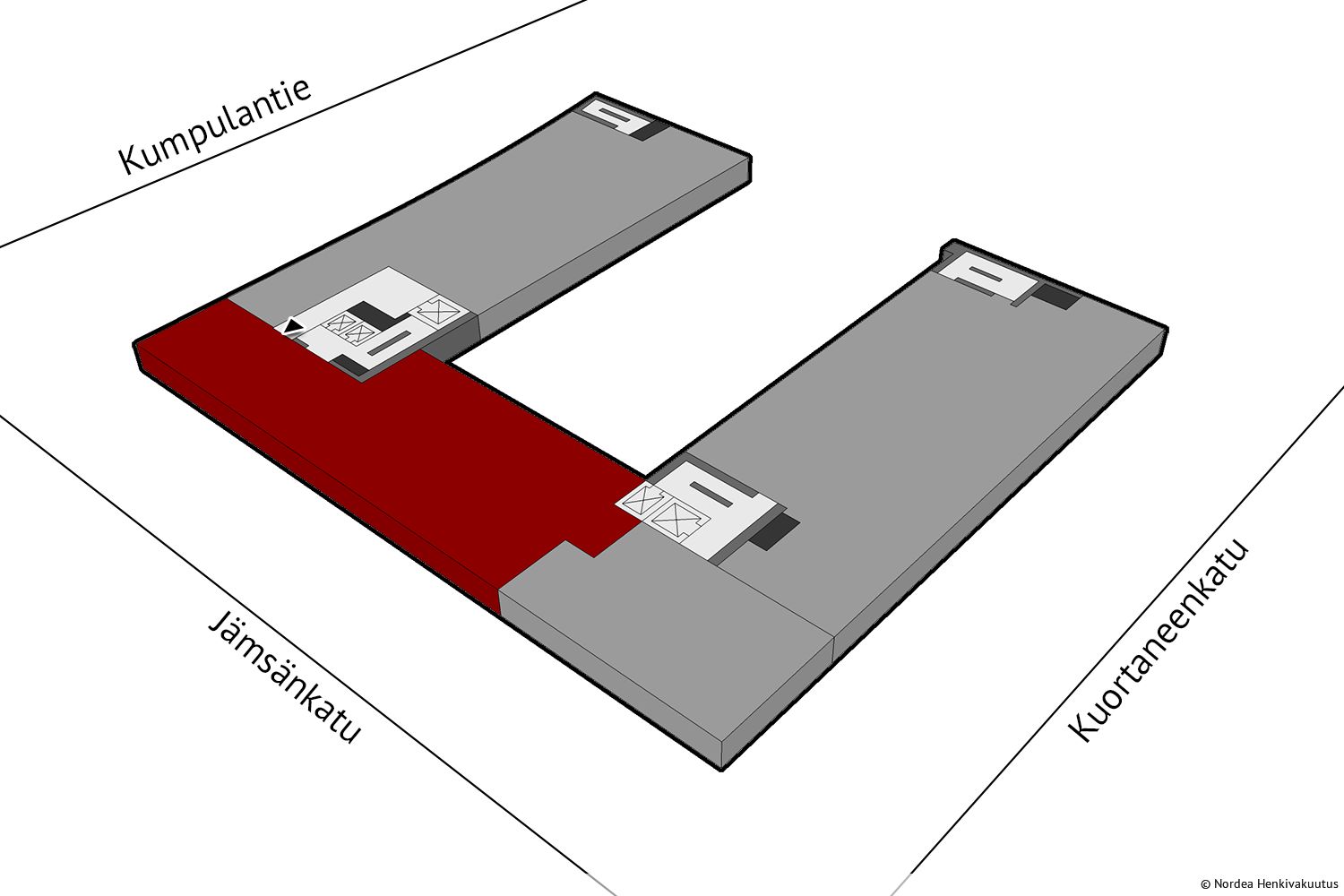 Kumpulantie

Jämsänkatu

Kuortaneenkatu

© Nordea Henkivakuutus