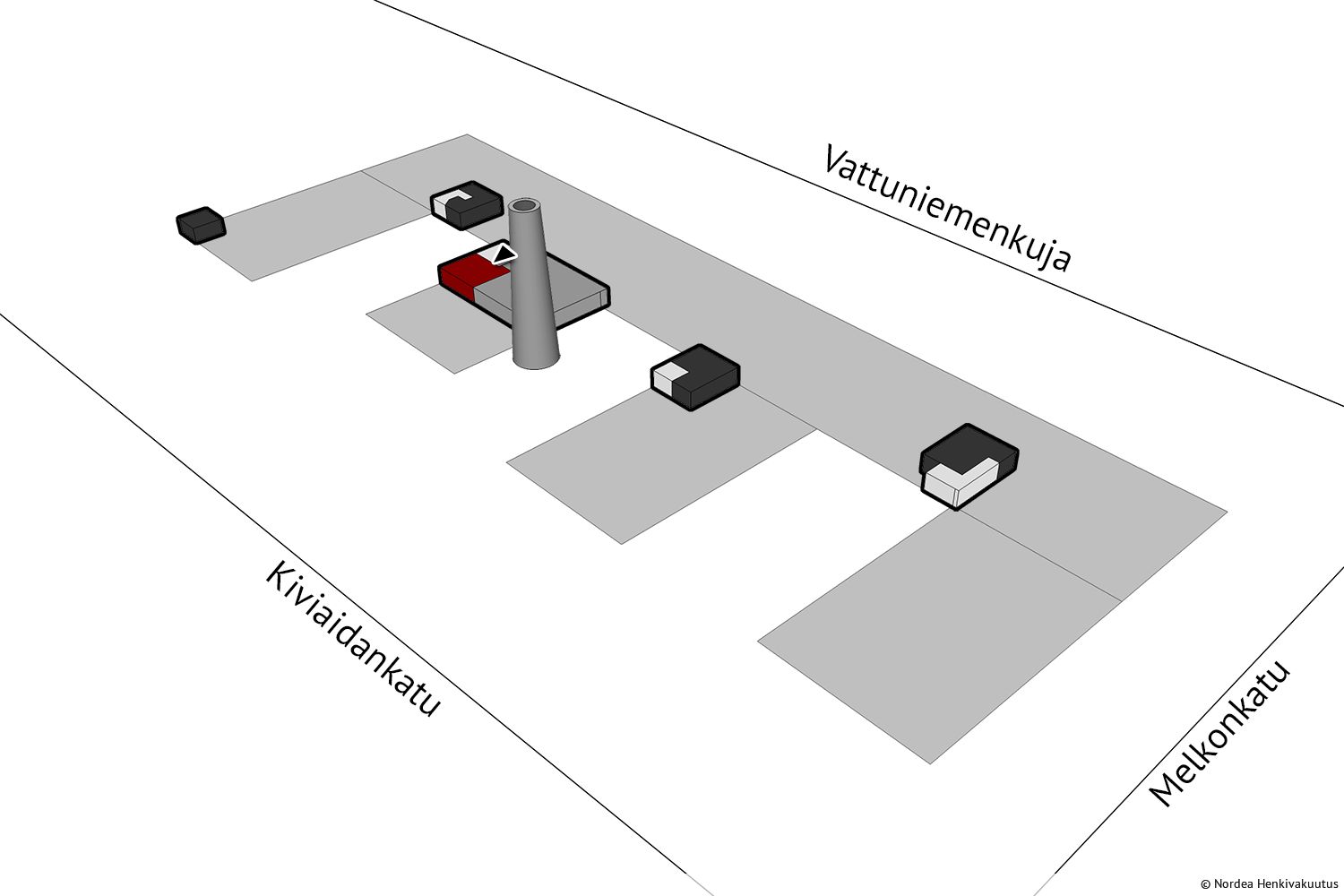 Vattuniemenkuja

Kiviaidankatu

Melkonkatu

© Nordea Henkivakuutus