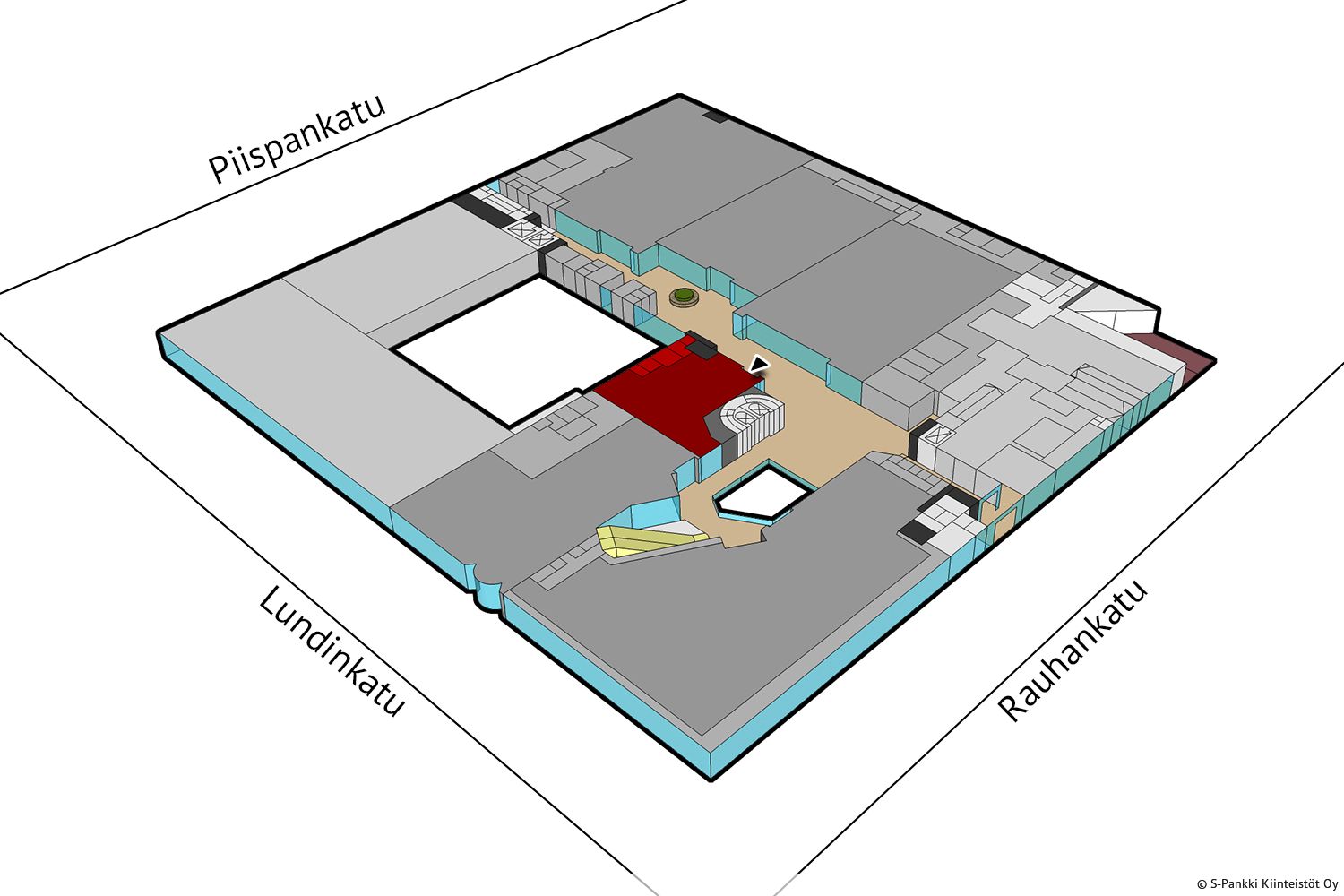 Piispankatu

Lundinkatu

Rauhankatu

© S-Pankki Kiinteistöt Oy