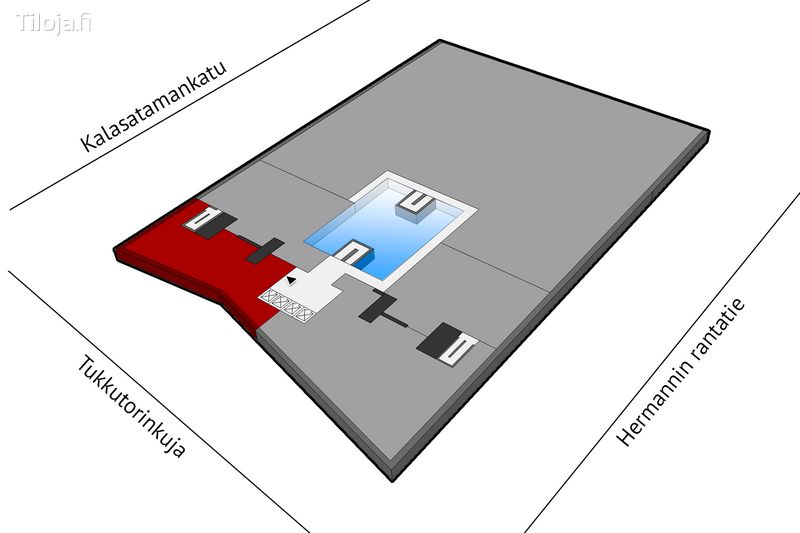 Tiloja.fi

Kalasatamankatu

Tukkutorinkuja

Hermannin rantatie