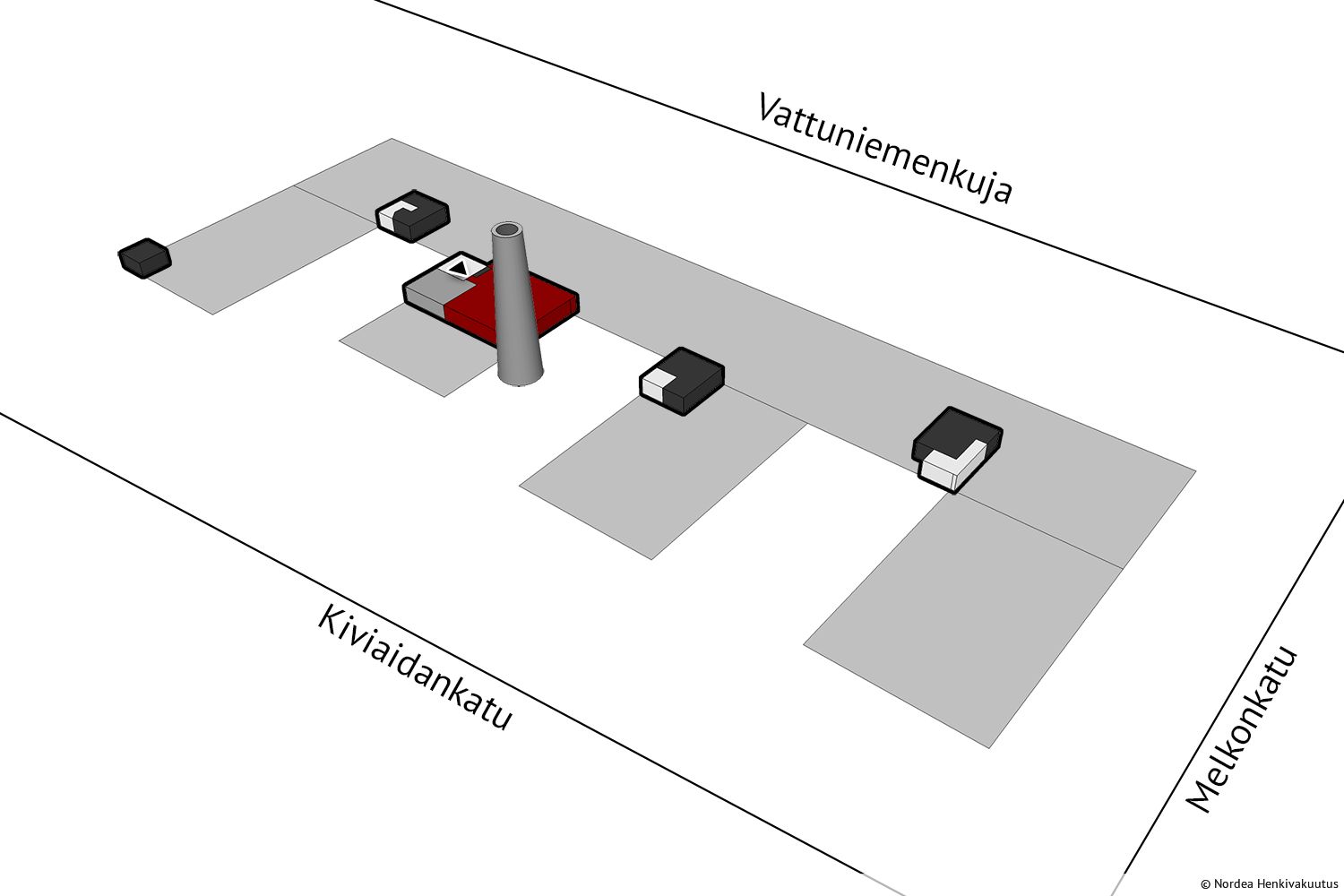 Vattuniemenkuja

Kiviaidankatu

Melkonkatu

© Nordea Henkivakuutus