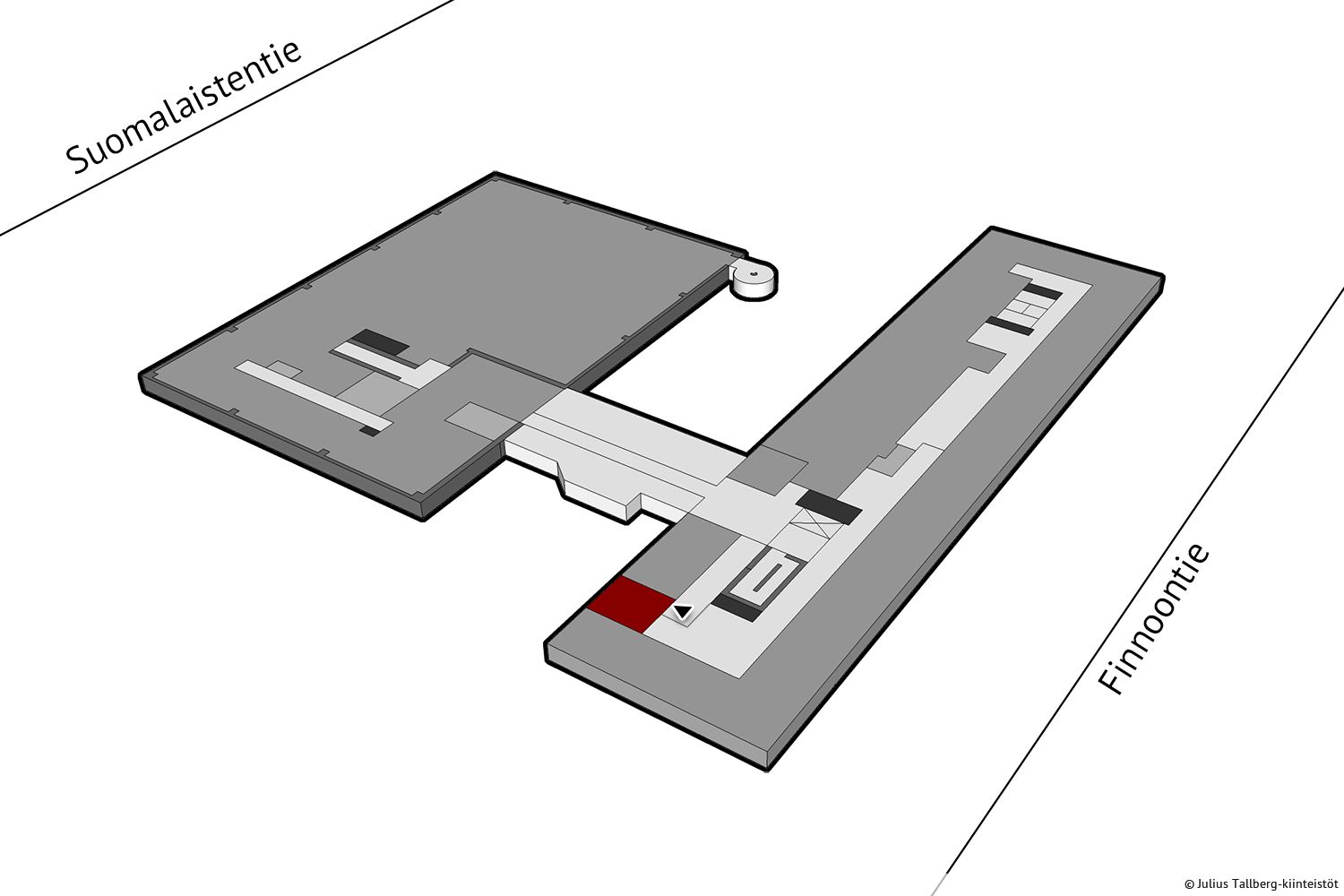 Suomalaistentie

Finnoontie

© Julius Tallberg-kiinteistöt