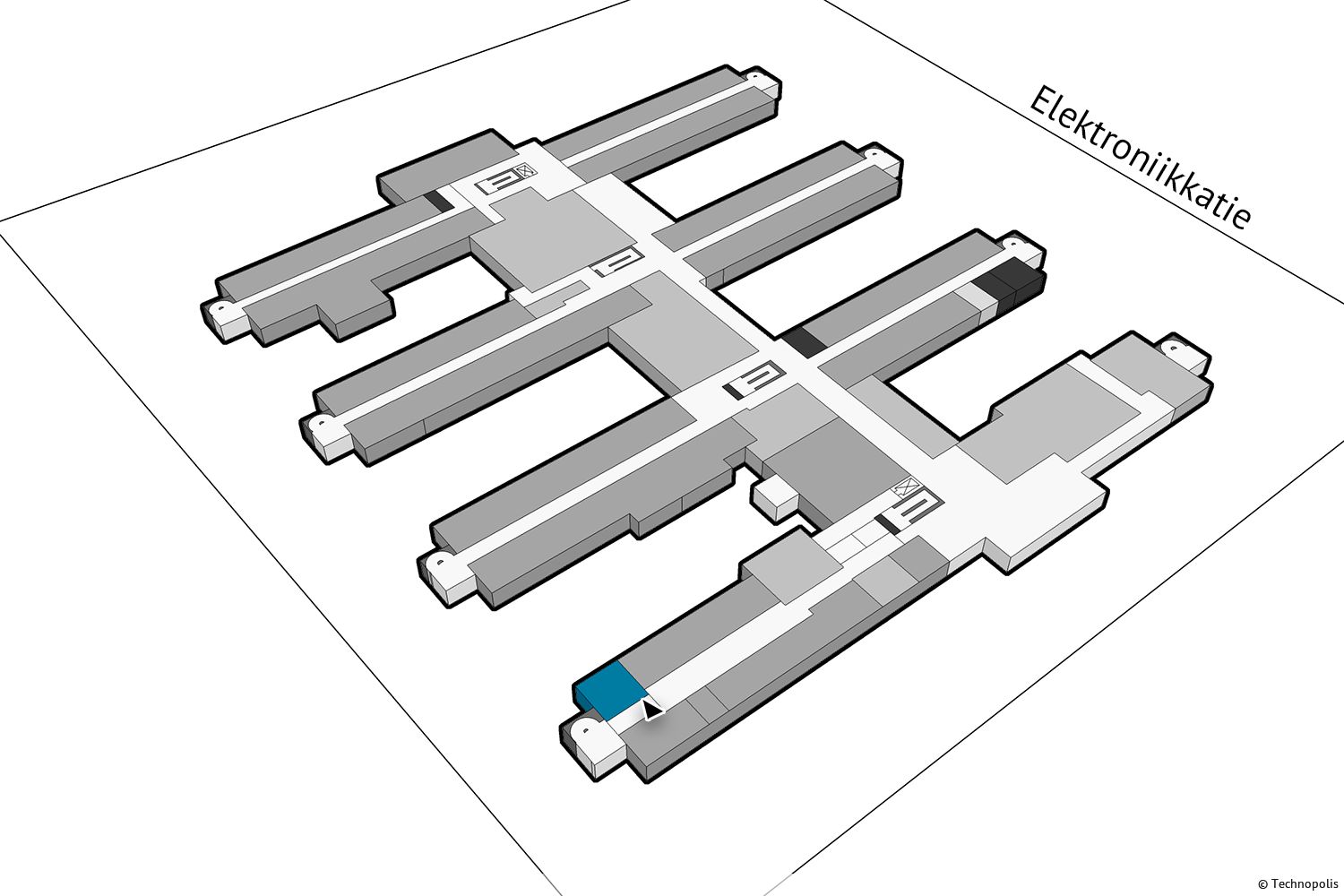 Elektroniikkatie

© Technopolis