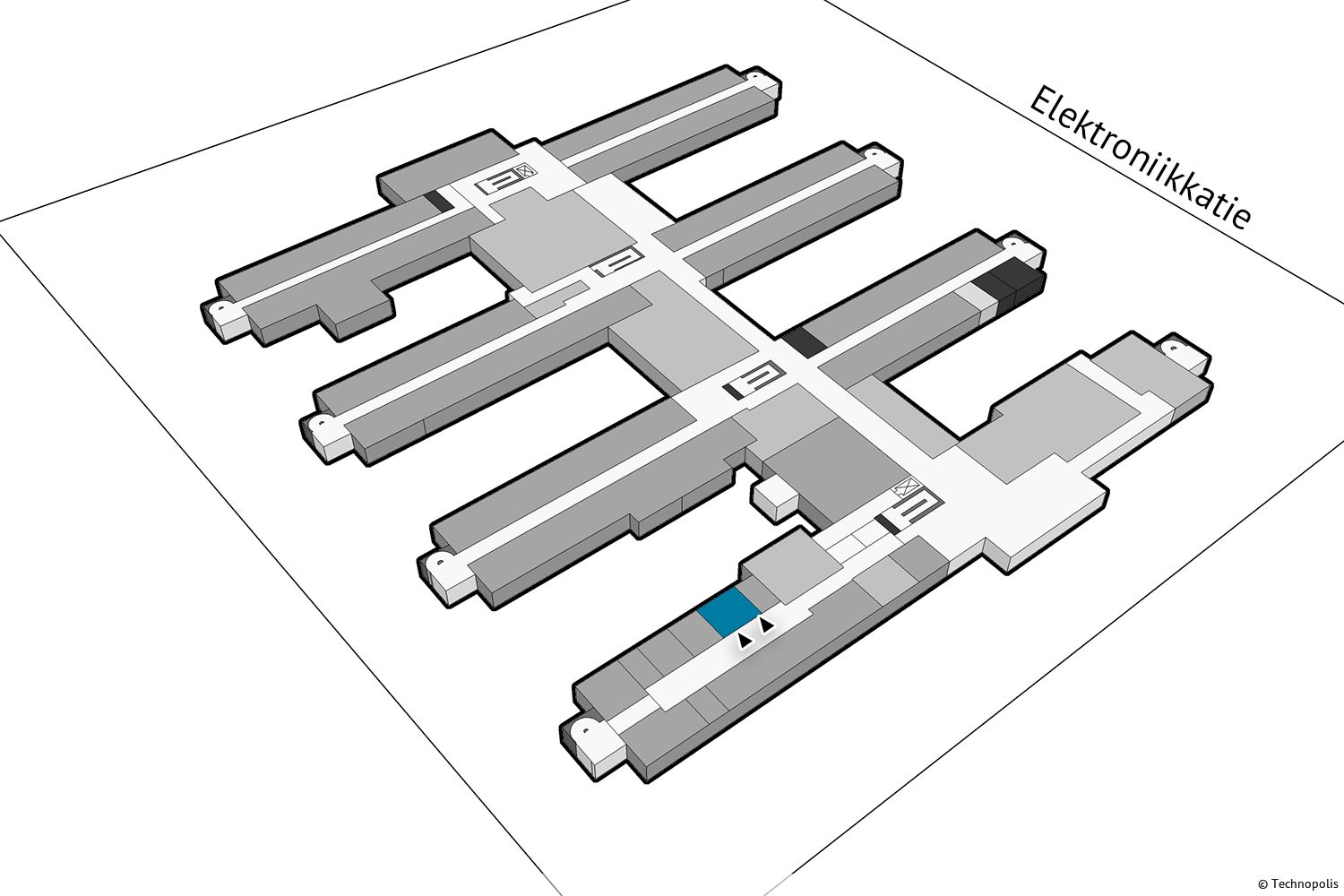 Elektroniikkatie

© Technopolis