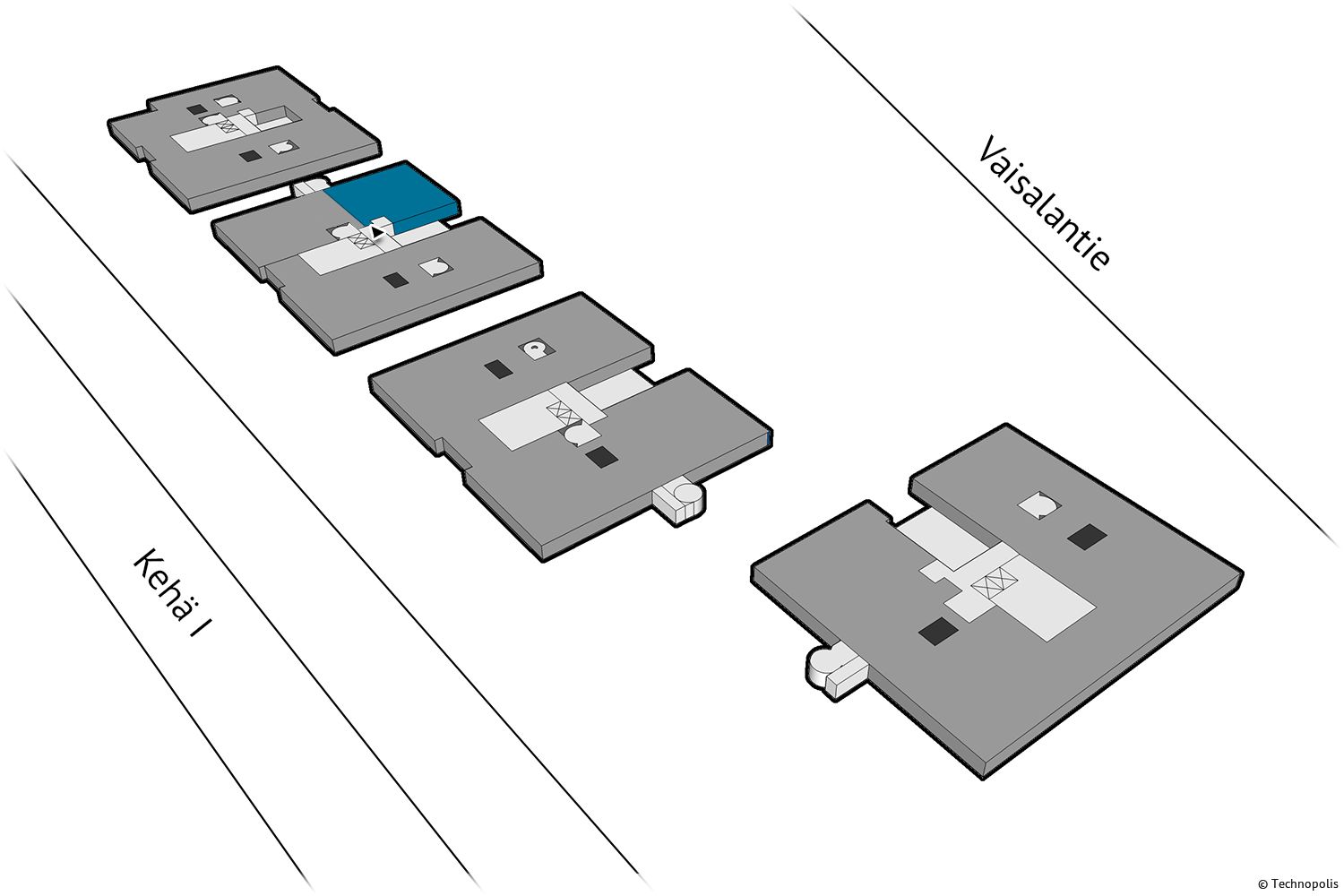 Vaisalantie

Kehä I

© Technopolis