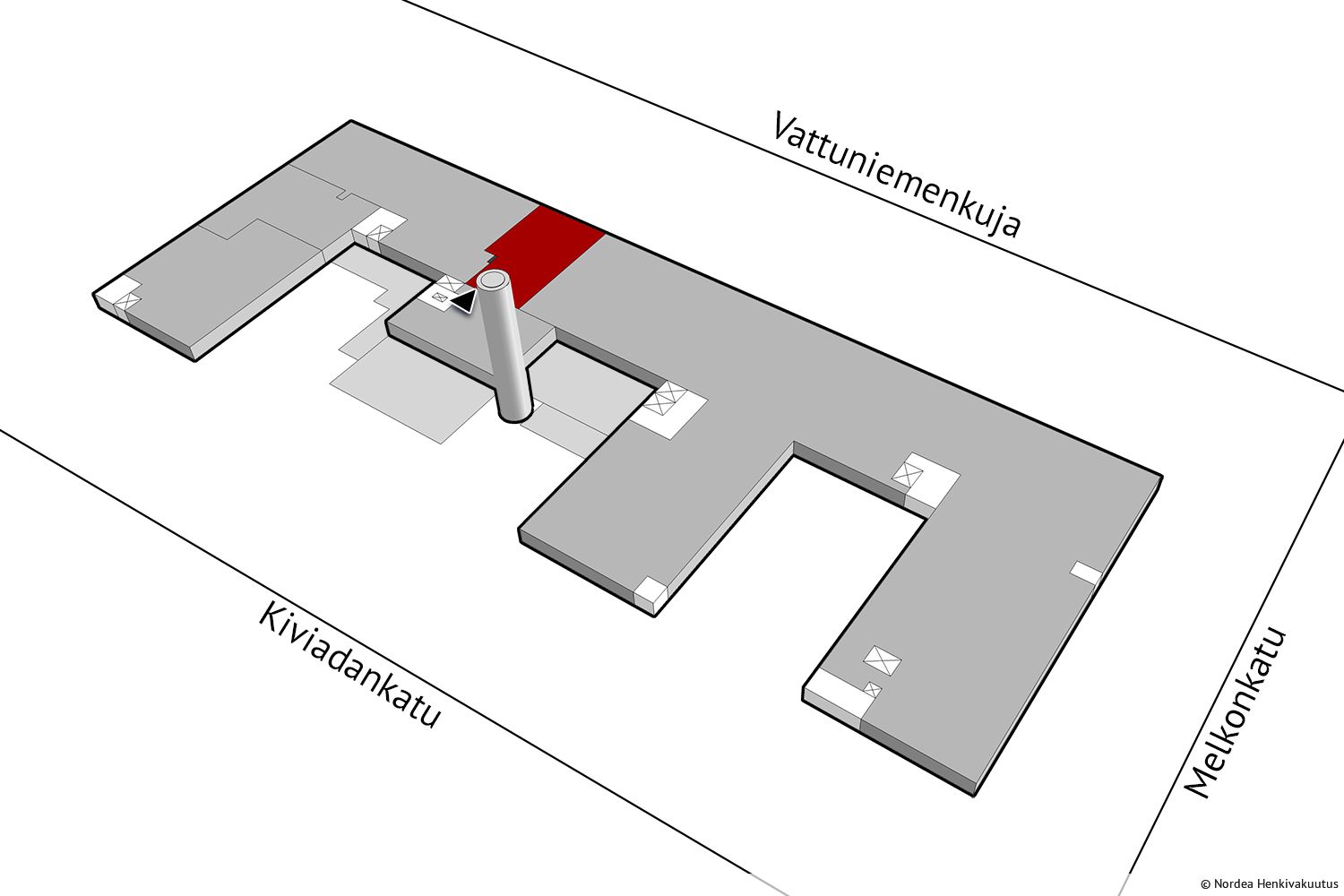 Vattuniemenkuja

Kiviadankatu

Melkonkatu

© Nordea Henkivakuutus