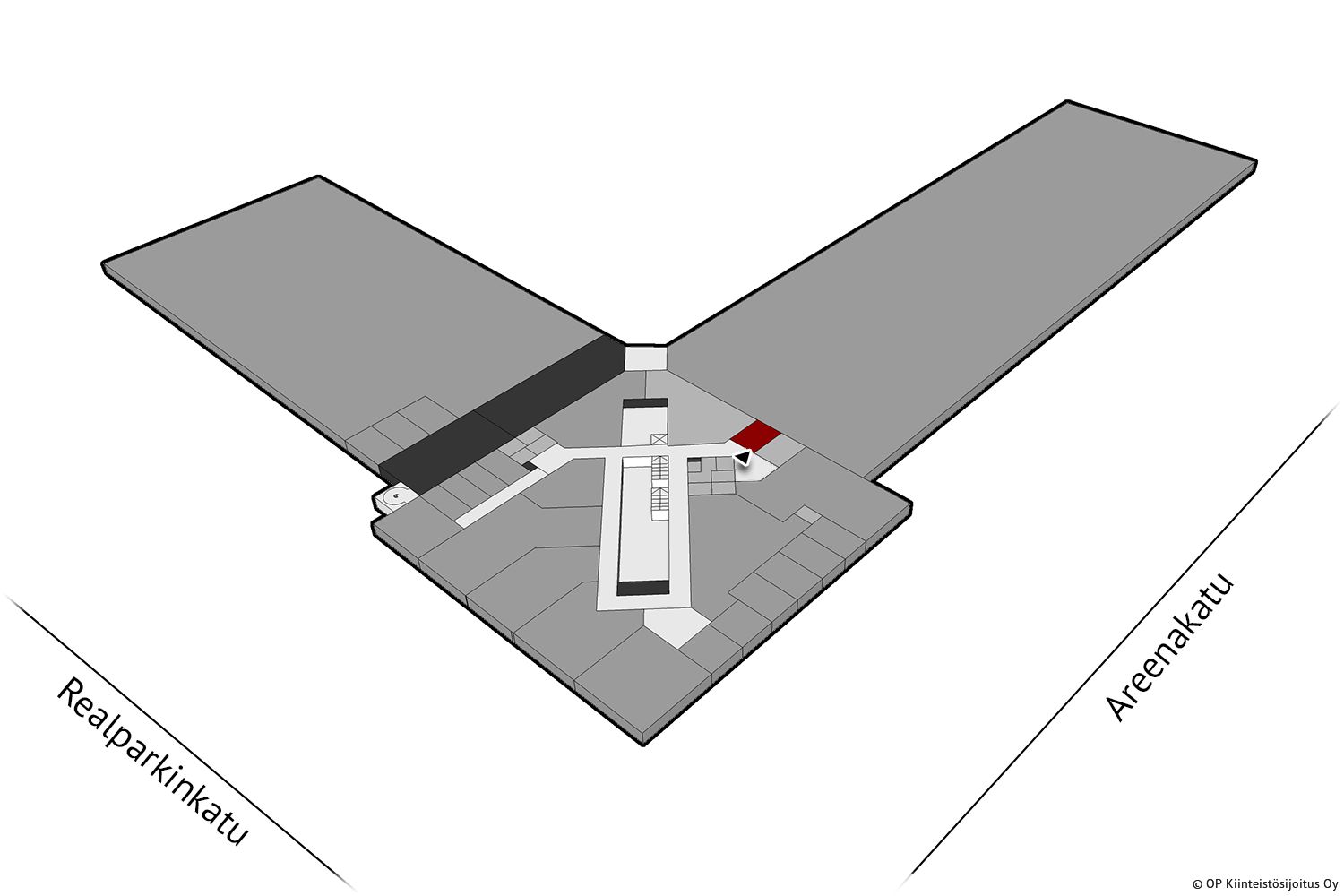 Realparkinkatu

Areenakatu

© OP Kiinteistösijoitus Oy