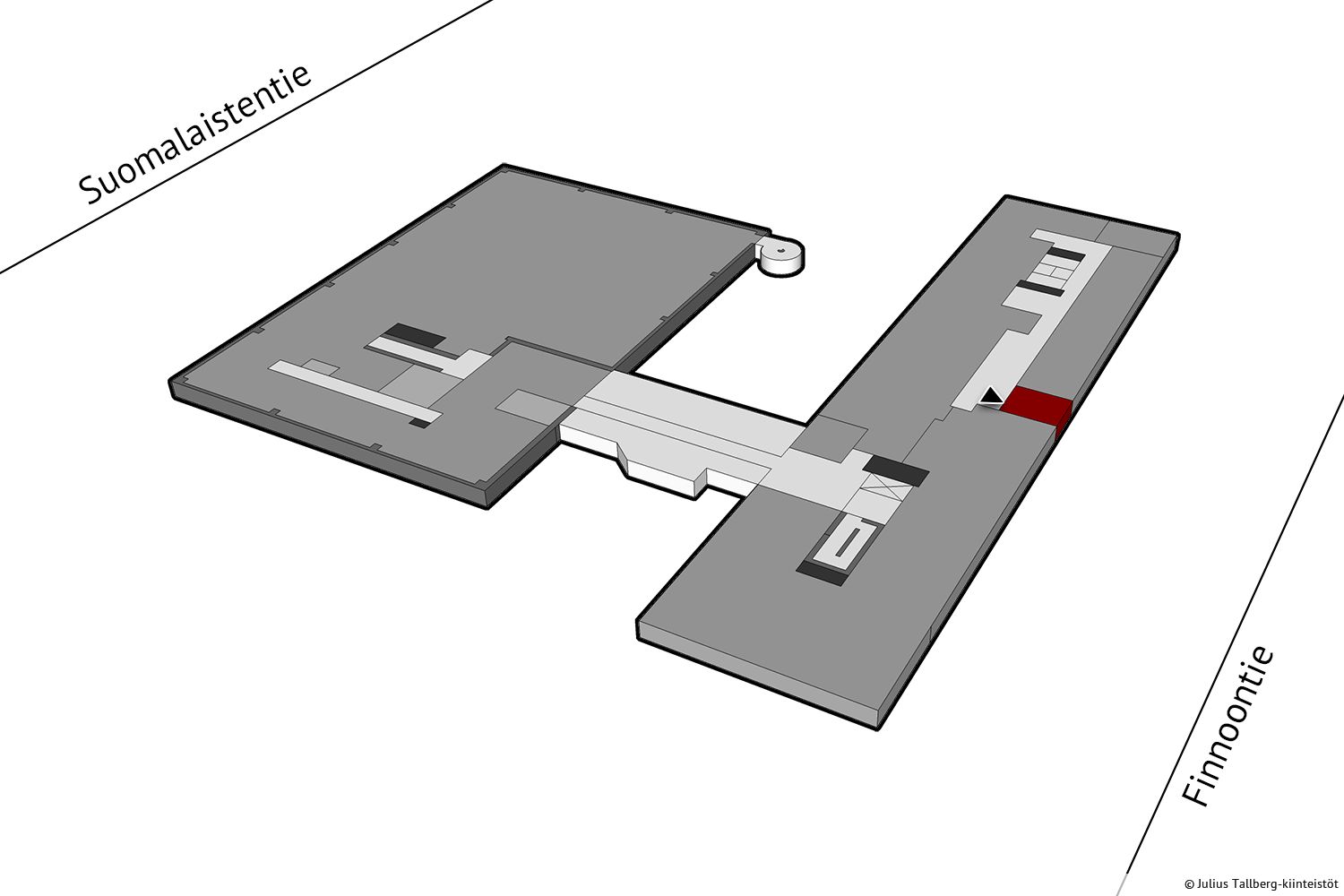 Suomalaistentie

Finnoontie

© Julius Tallberg-kiinteistöt