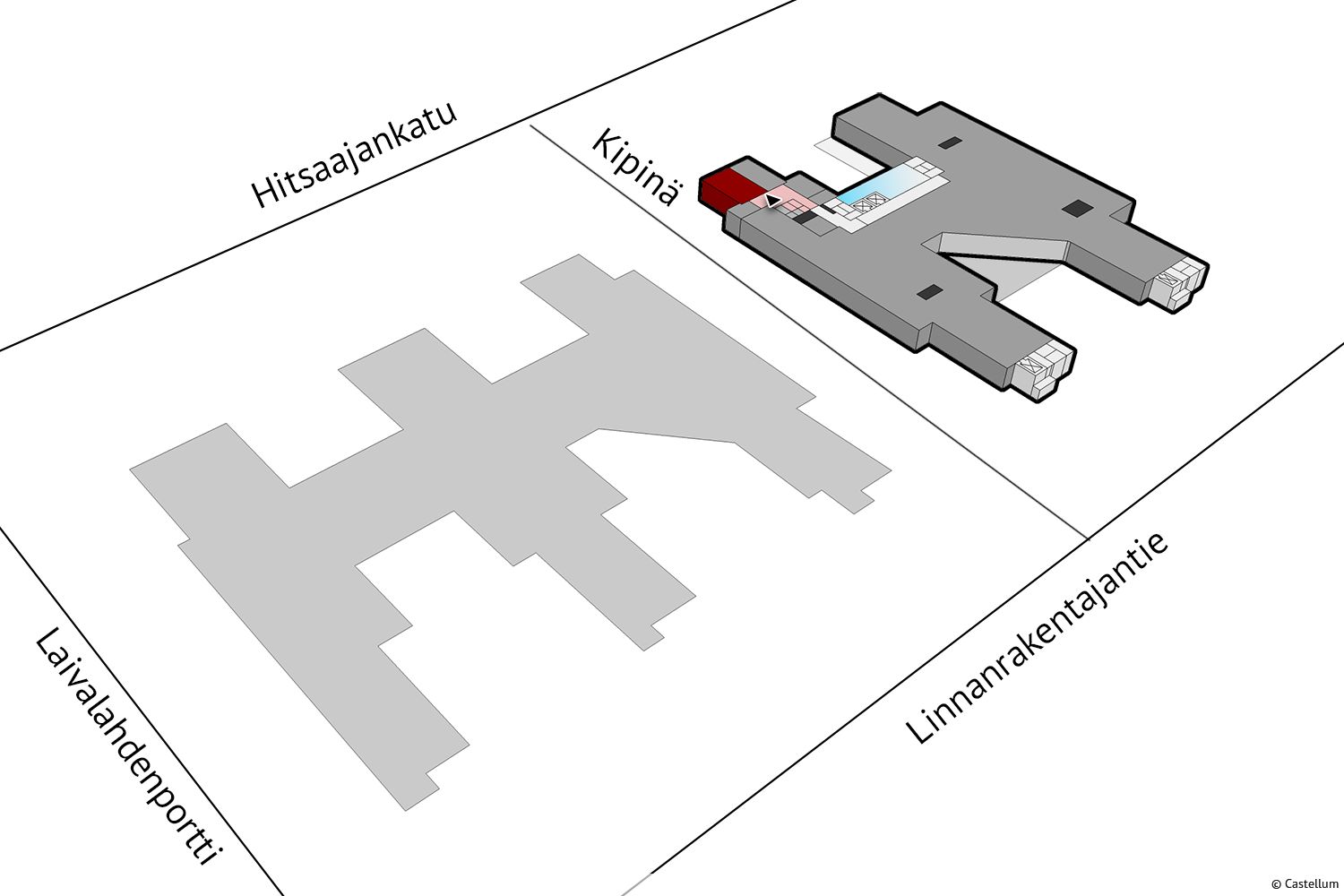 Hitsaajankatu

Kipinä

Laivalahdenportti

Linnanrakentajantie

© Castellum