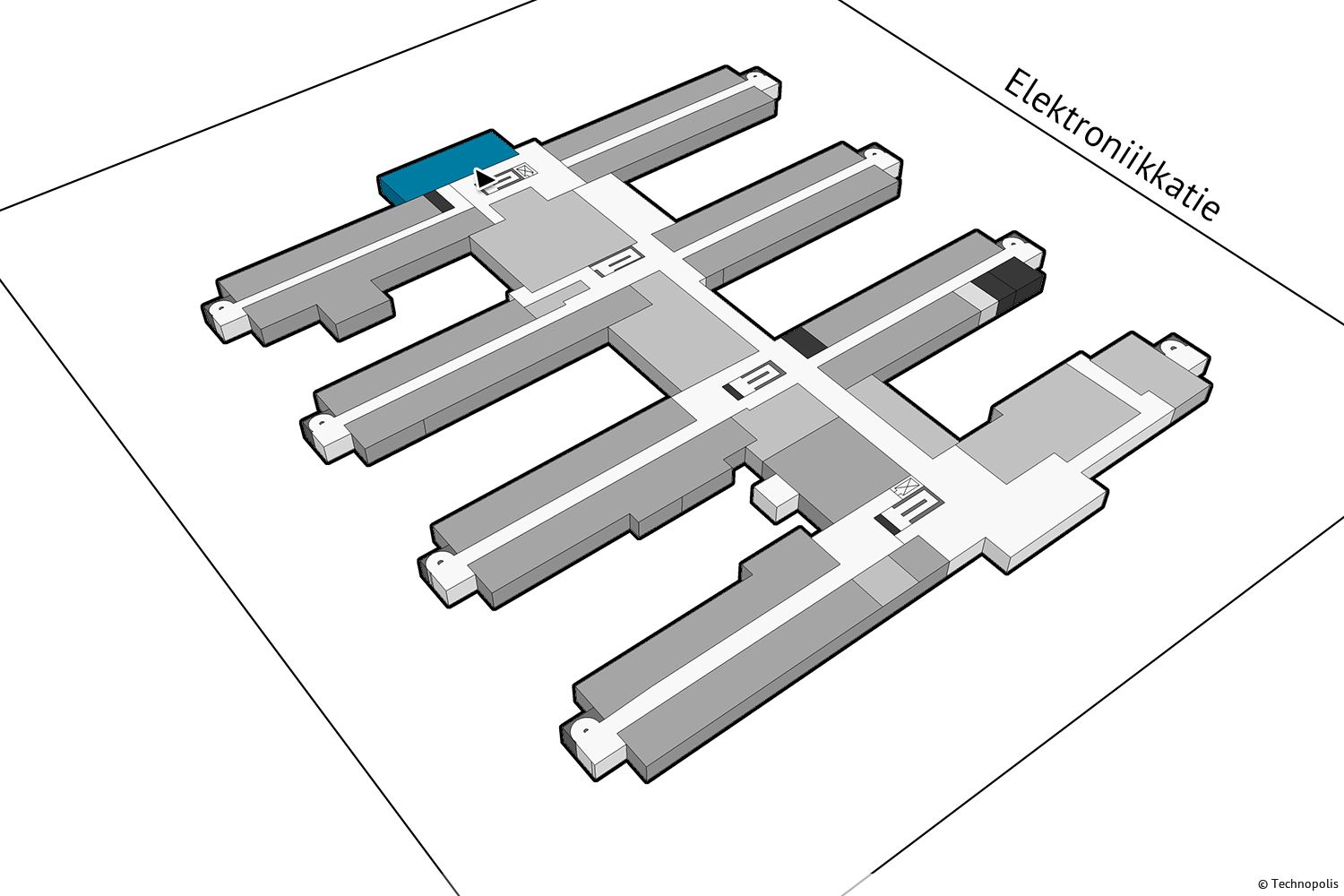 Elektroniikkatie

© Technopolis