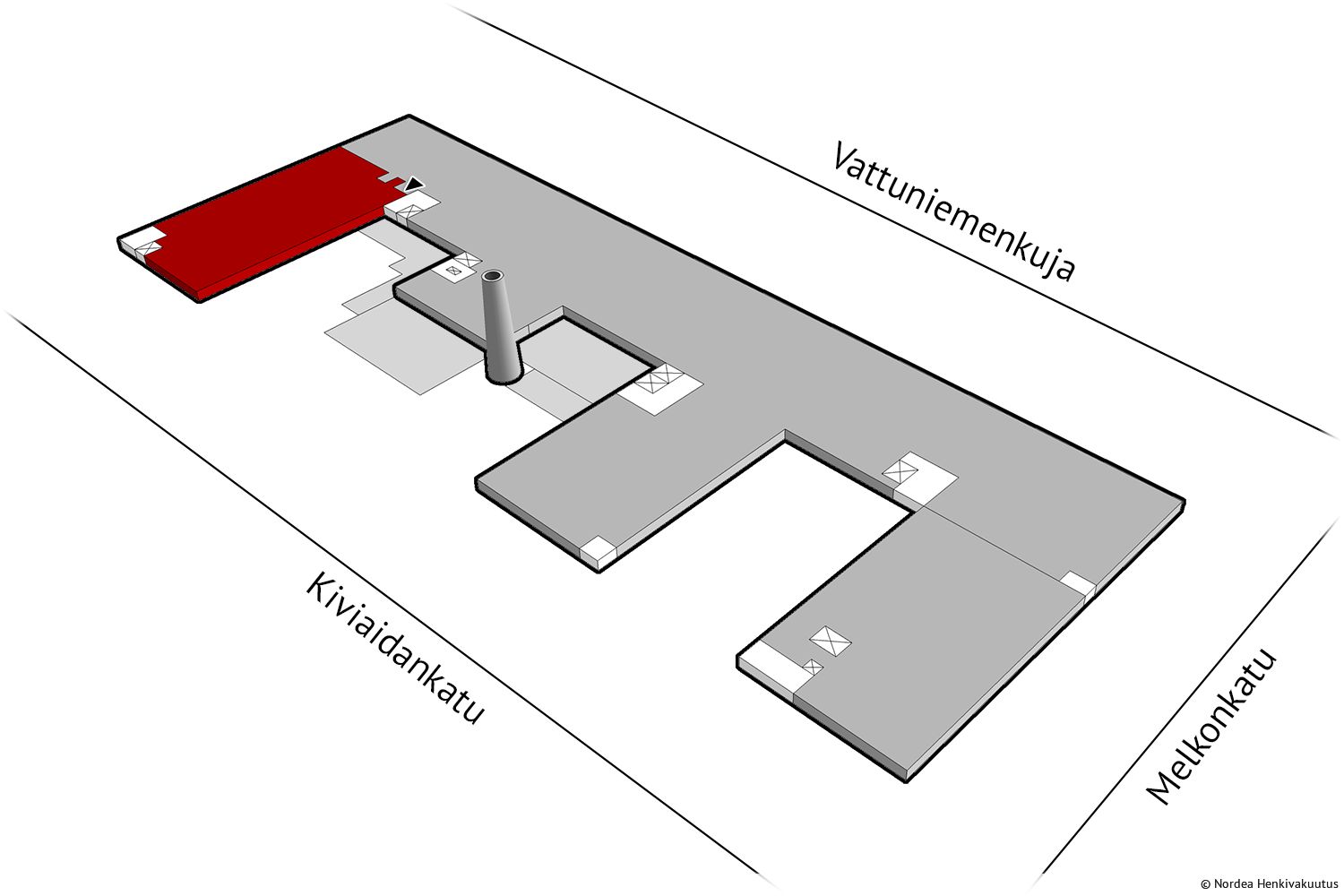 Vattuniemenkuja

Kiviaidankatu

Melkonkatu

© Nordea Henkivakuutus