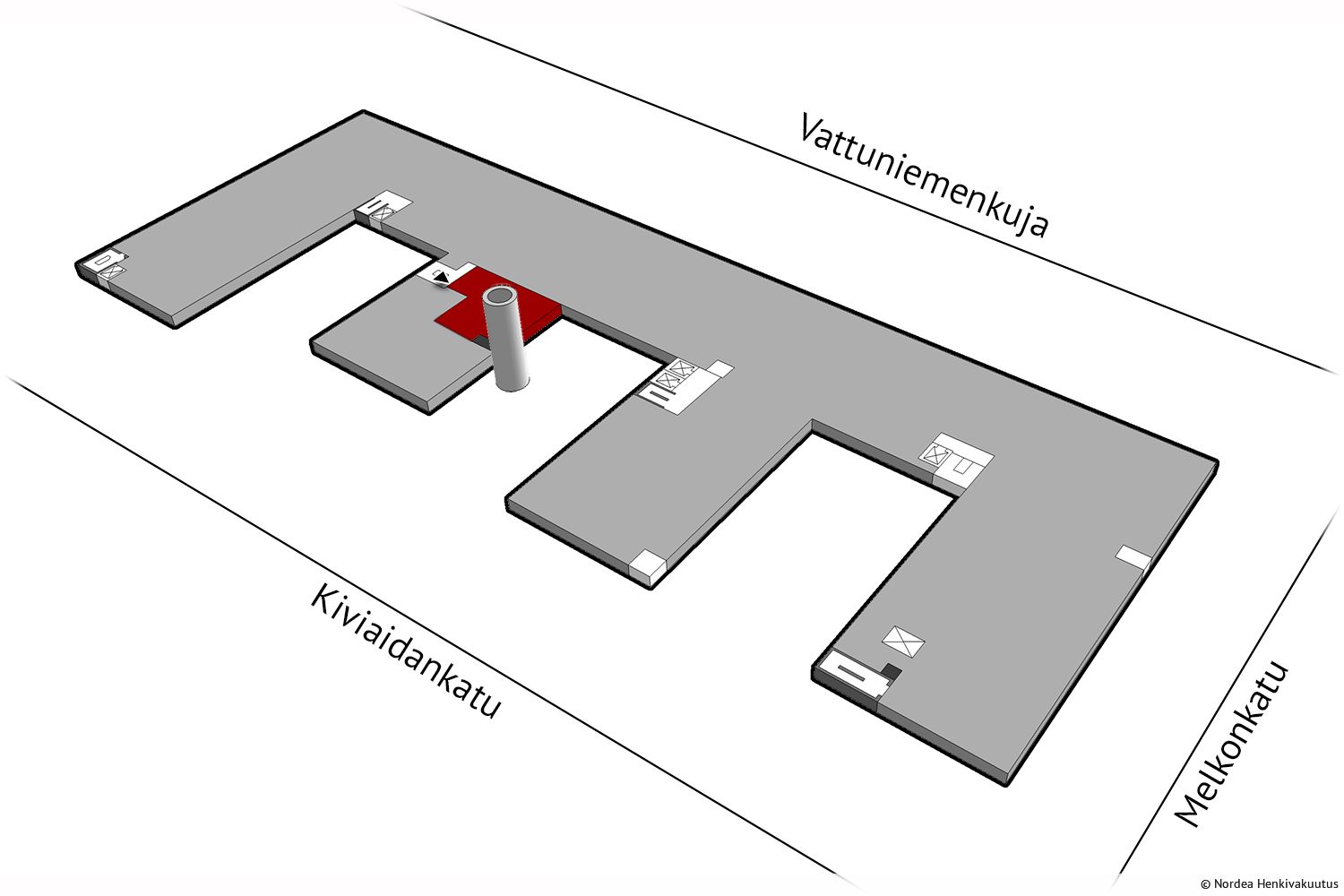 Vattuniemenkuja

Kiviaidankatu

Melkonkatu

© Nordea Henkivakuutus