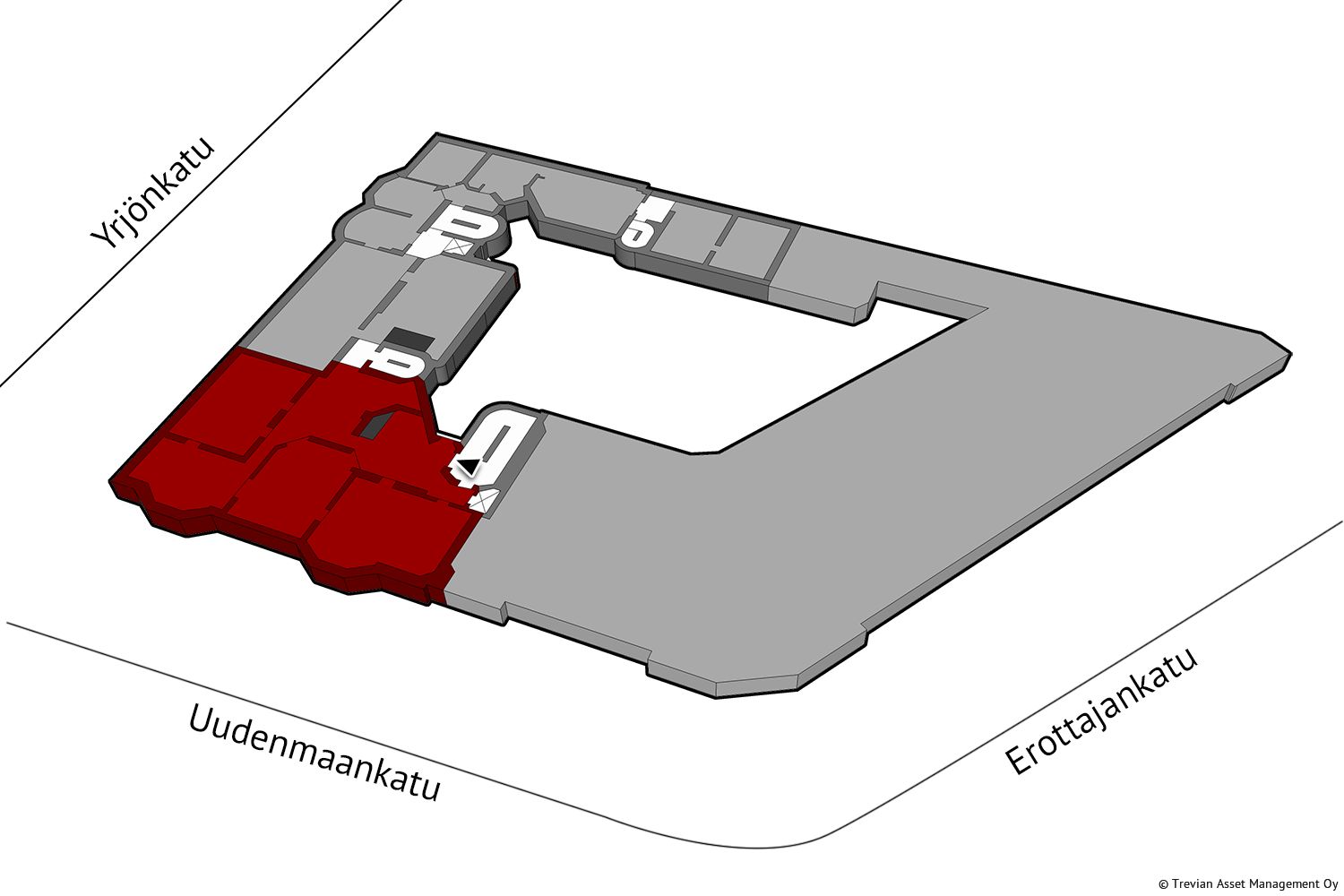 Yrjönkatu

Uudenmaankatu

Erottajankatu

© Trevian Asset Management Oy