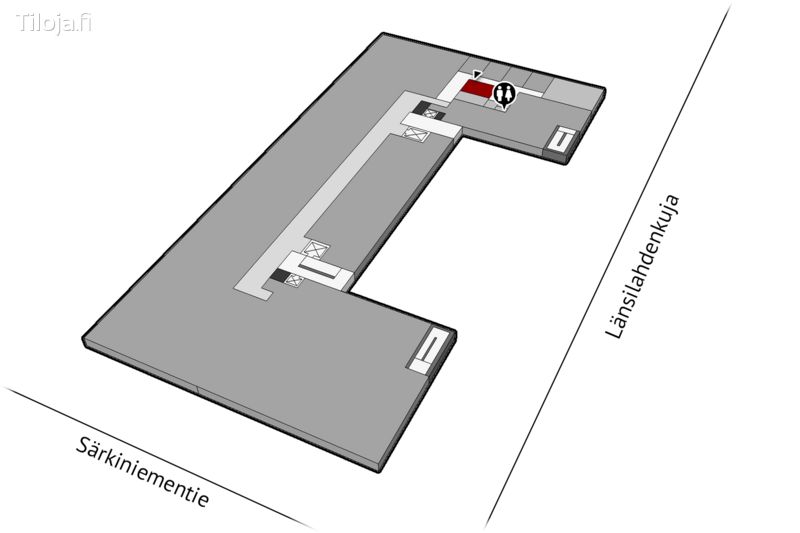 Tiloja.fi

Länsilahdenkuja

Särkiniementie