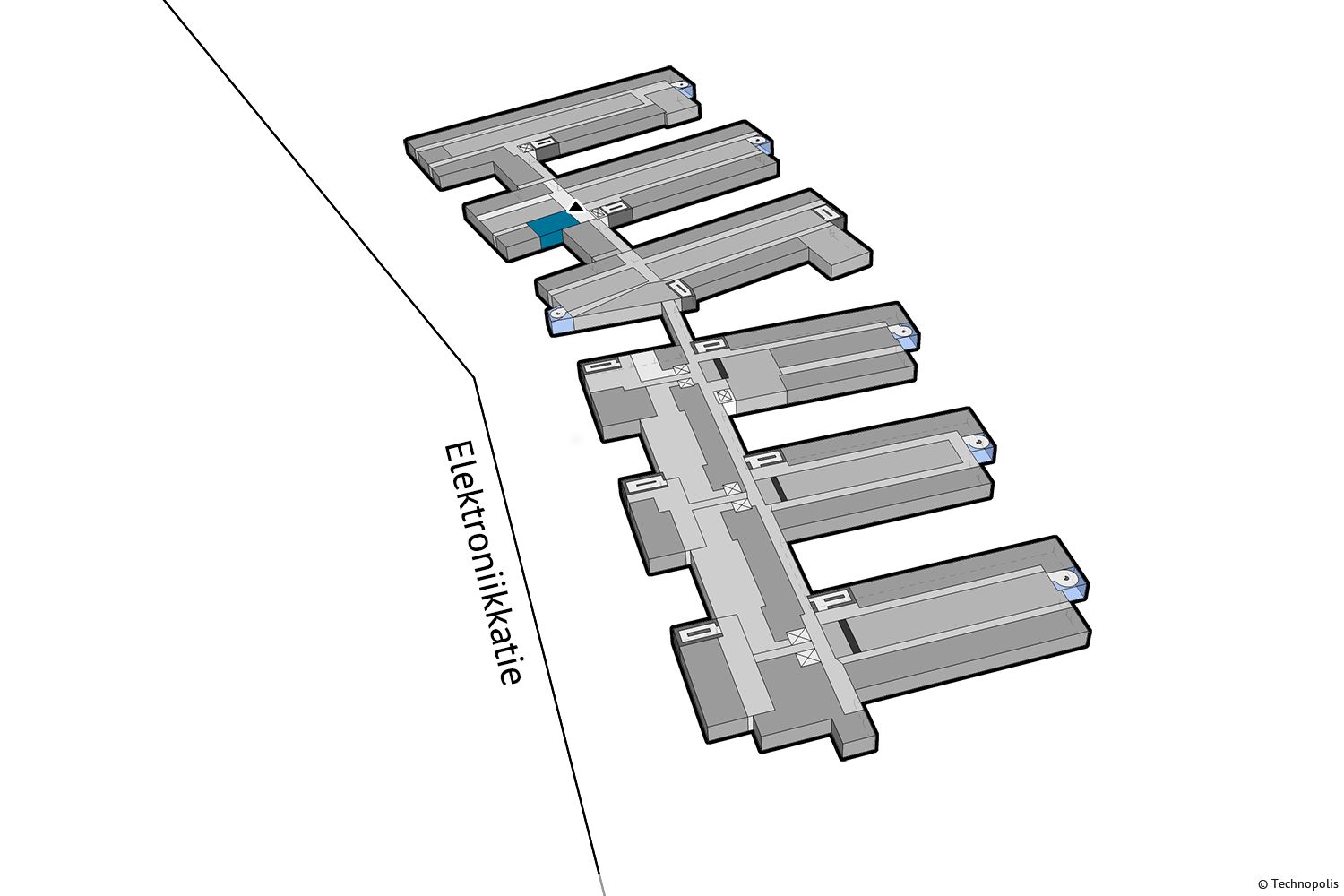 Elektroniikkatie

© Technopolis