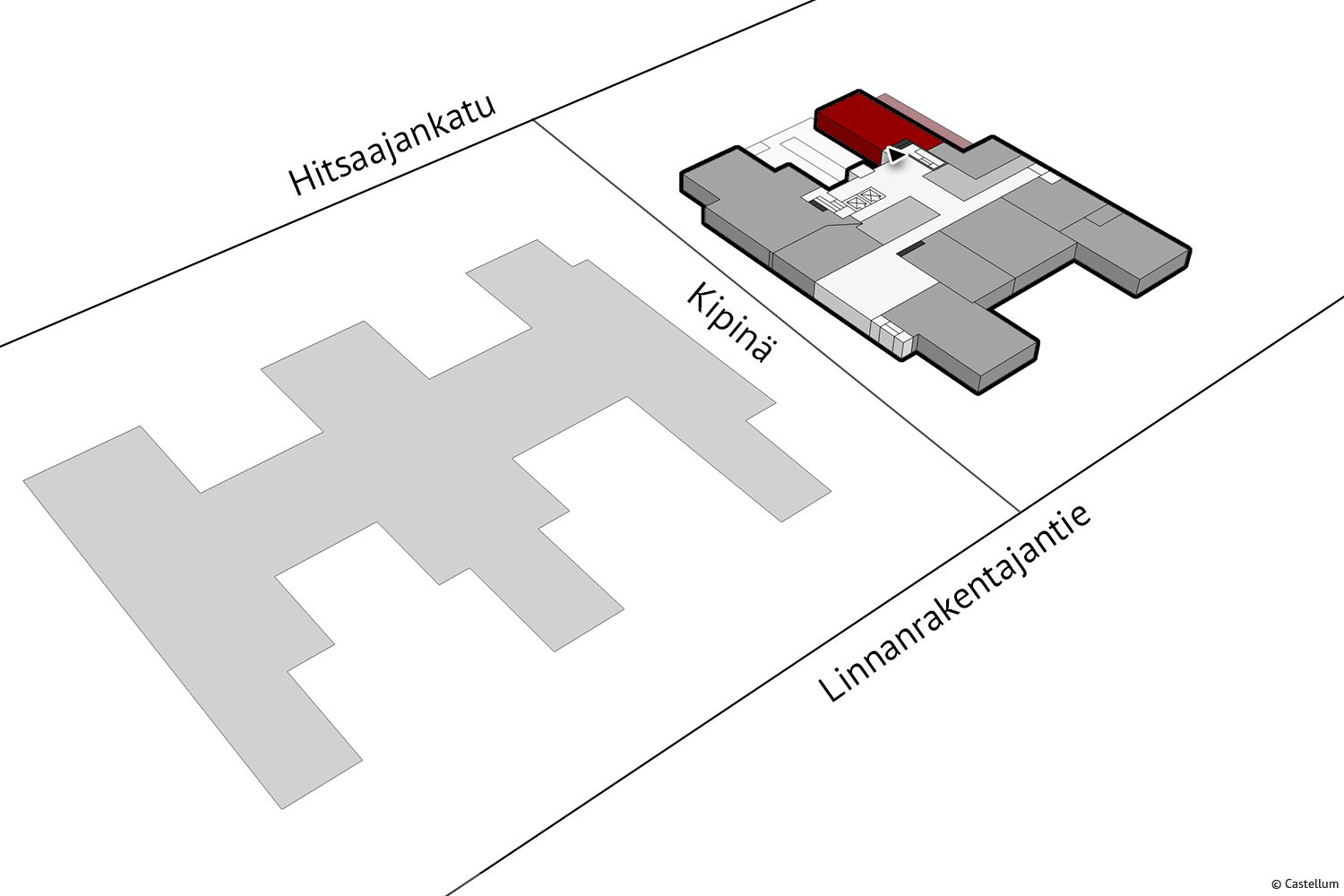 Hitsaajankatu

Kipinä

Linnanrakentajantie

© Castellum