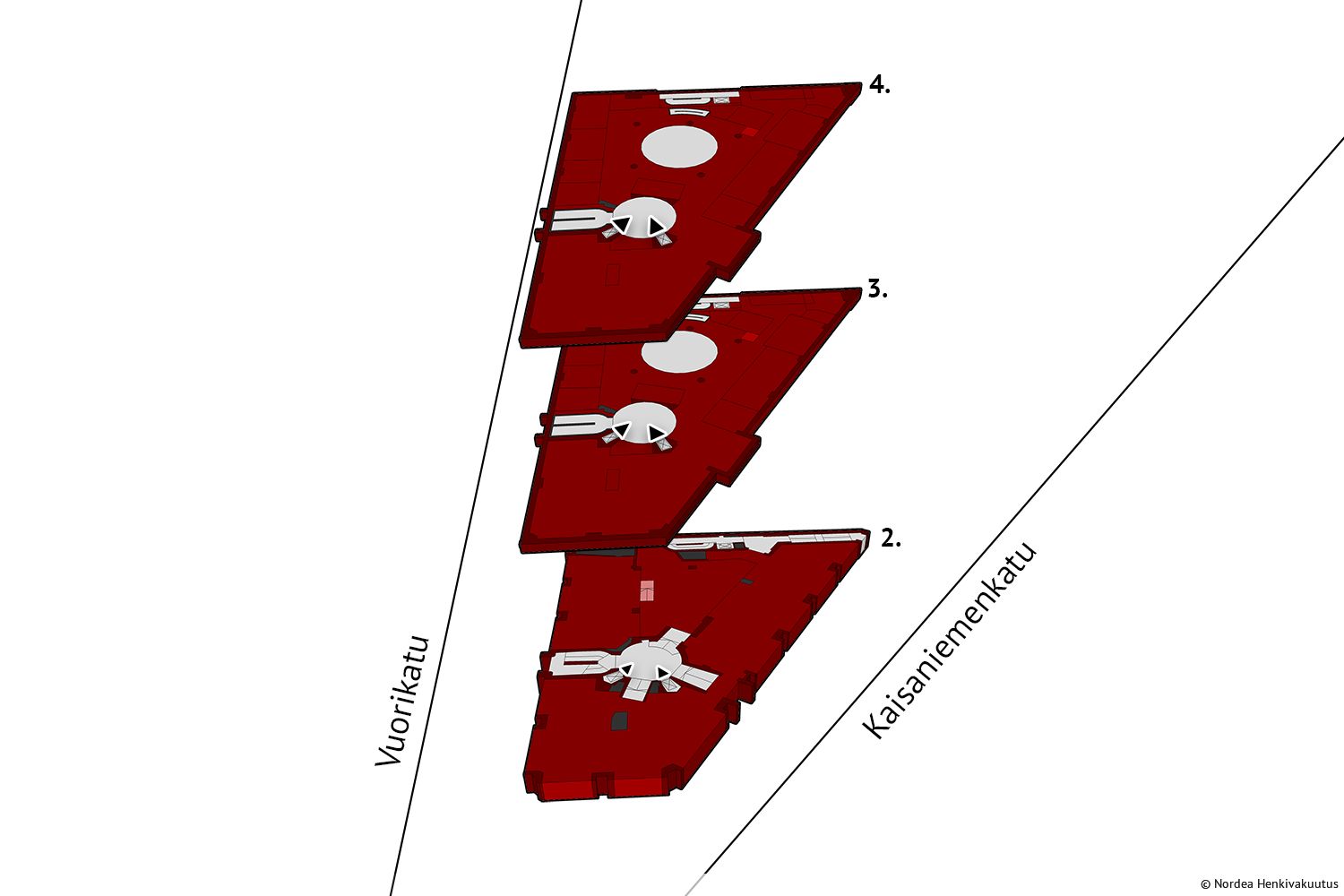 4.

3.

2.

Vuorikatu

Kaisaniemenkatu

© Nordea Henkivakuutus