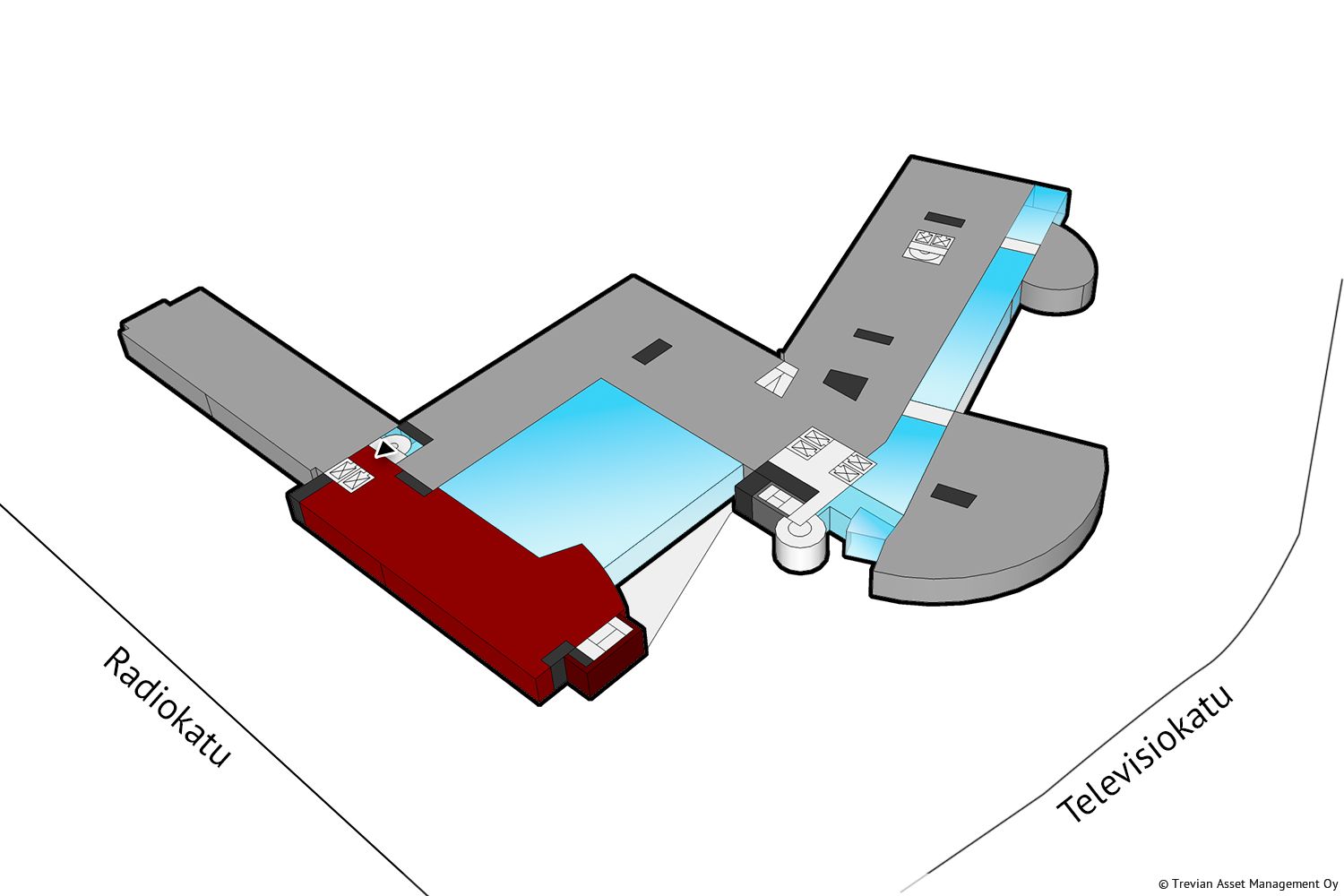 Radiokatu

Televisiokatu

© Trevian Asset Management Oy