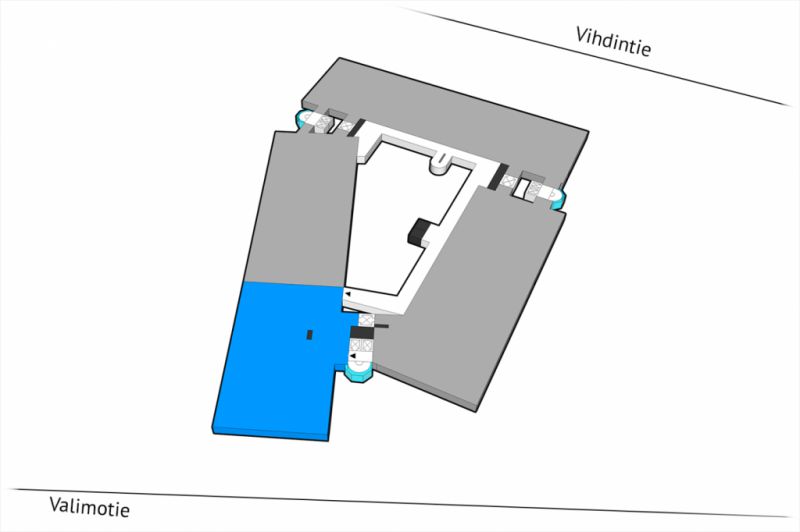 Vihdintie

Valimotie