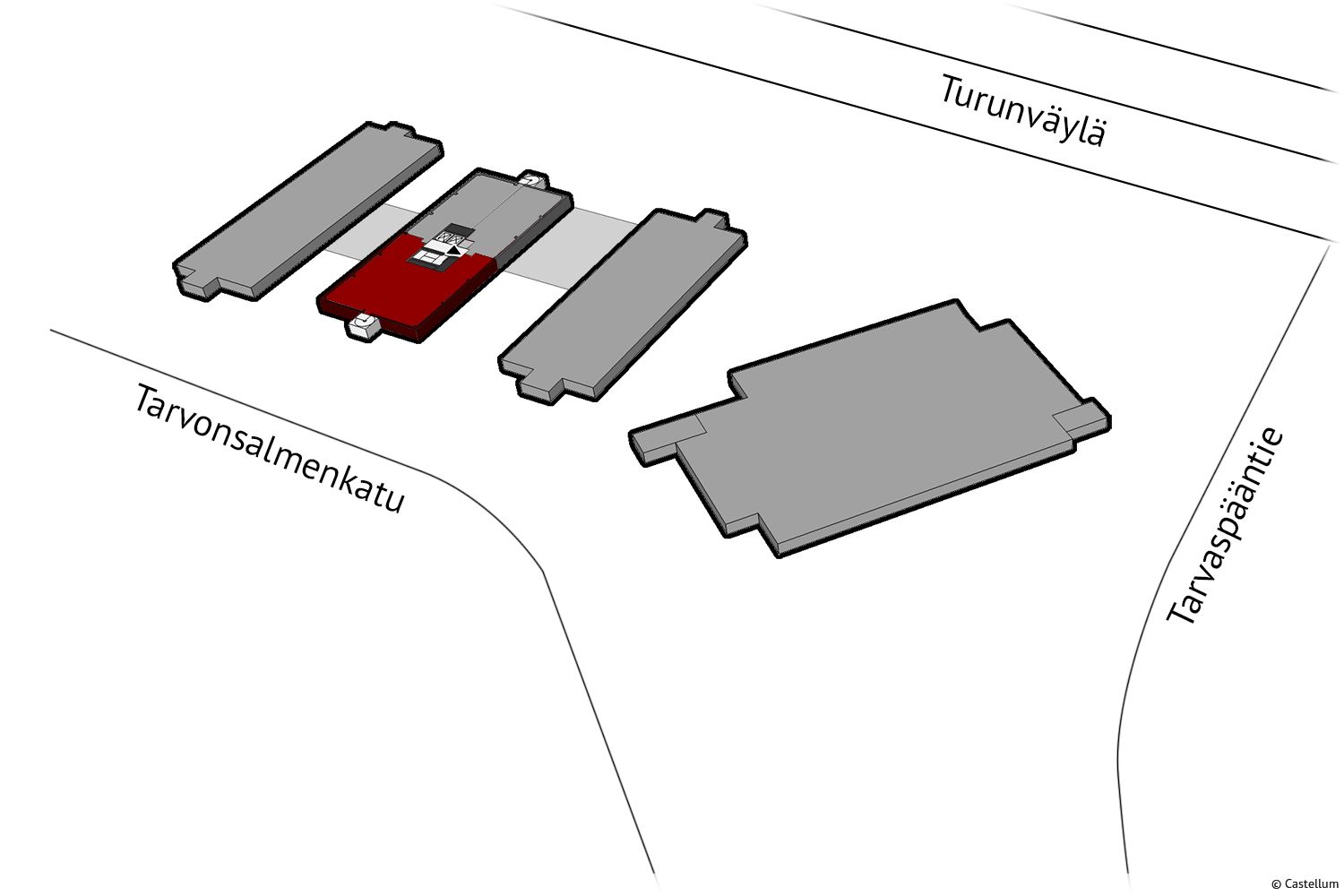 Turunväylä

Tarvonsalmenkatu

Tarvaspääntie

© Castellum