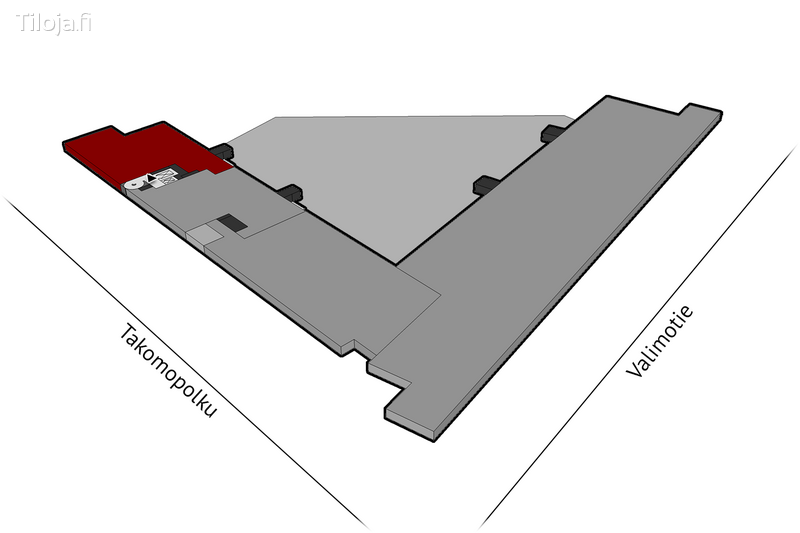 Tiloja.fi

Takomopolku

Valimotie