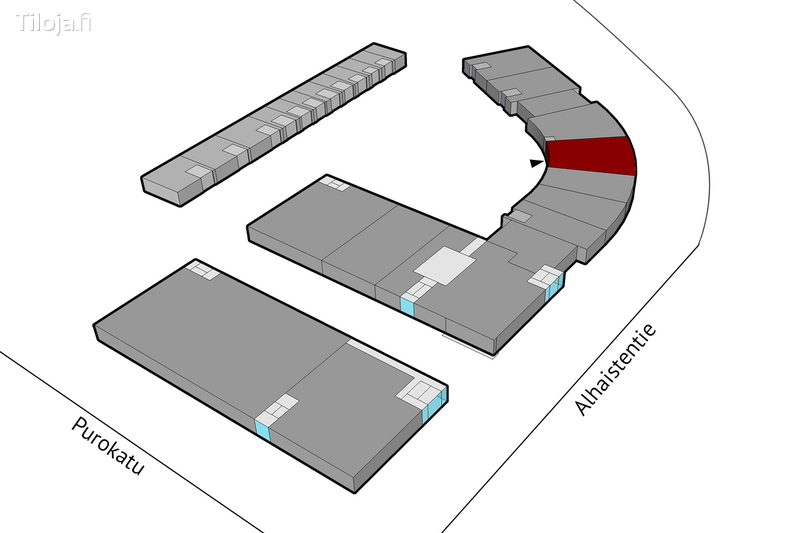 Tiloja.fi

Alhaistentie

Purokatu