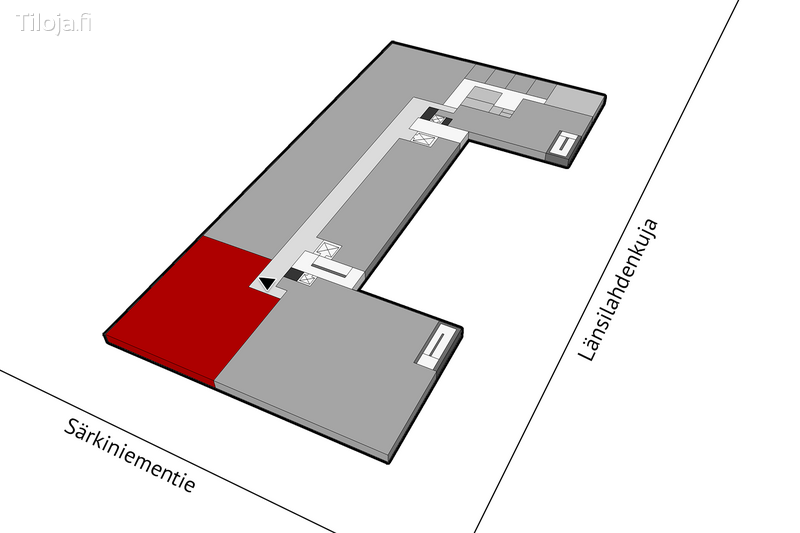 Tiloja.fi

Länsilahdenkuja

Särkiniementie