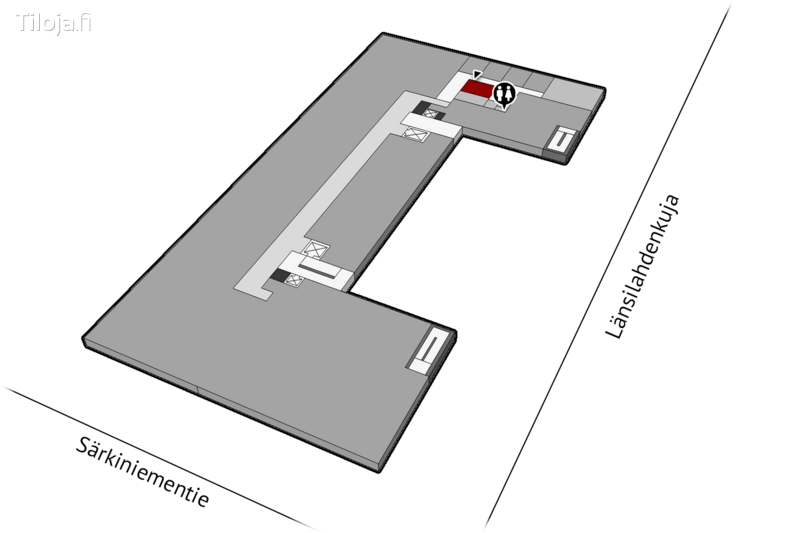 Tiloja.fi

Länsilahdenkuja

Särkiniementie