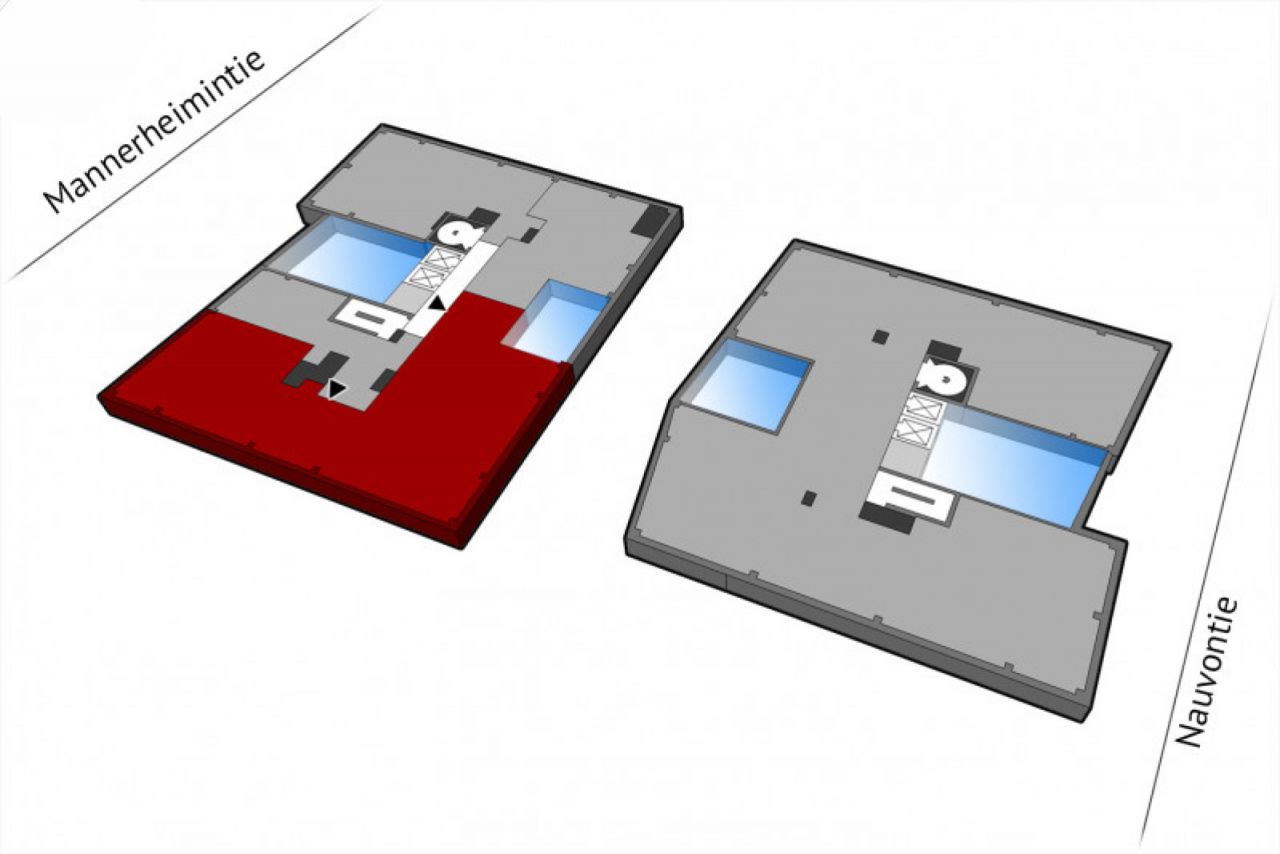 Mannerheimintie

Nauvontie